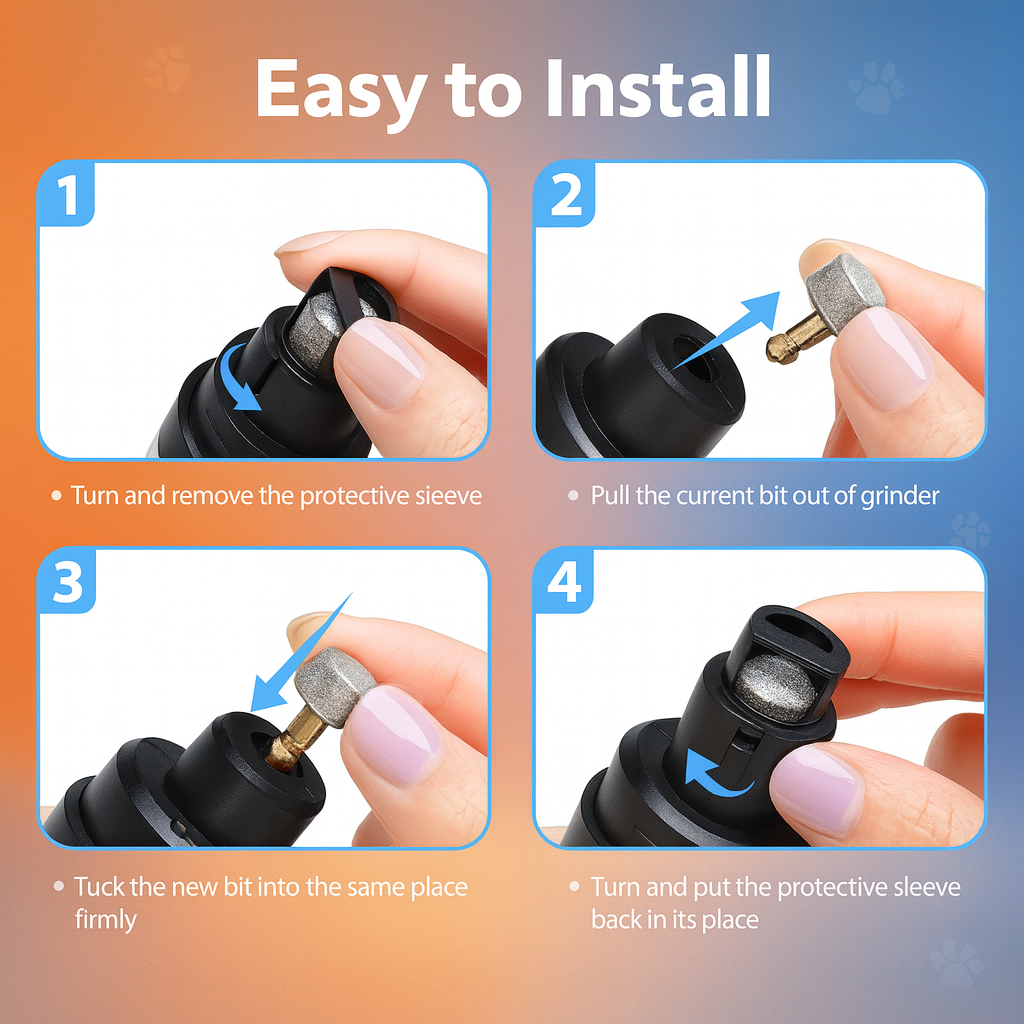 Easy to Install

1

• Turn and remove the protective sieeve

2

• Pull the current bit out of grinder

3

• Tuck the new bit into the same place firmly

4

• Turn and put the protective sleeve back in its place